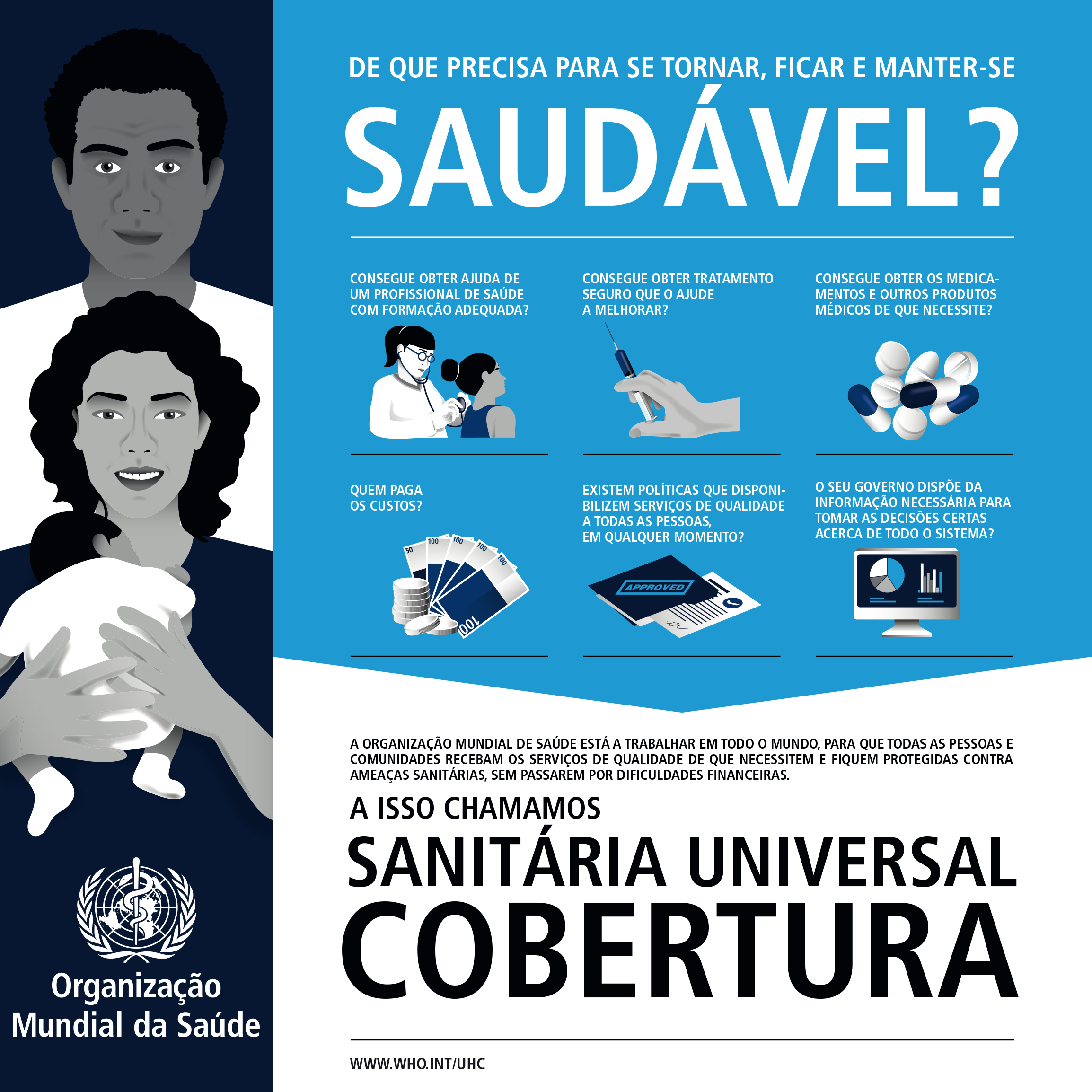 DE QUE PRECISA PARA SE TORNAR, FICAR E MANTER-SE

SAUDÁVEL?

CONSEGUE OBTER AJUDA DE UM PROFISSIONAL DE SAÚDE COM FORMAÇÃO ADEQUADA?

CONSEGUE OBTER TRATAMENTO SEGURO QUE O AJUDE A MELHORAR?

CONSEGUE OBTER OS MEDICAMENTOS E OUTROS PRODUTOS MÉDICOS DE QUE NECESSITE?

QUEM PAGA OS CUSTOS?

50 100 100 100 100 100

EXISTEM POLÍTICAS QUE DISPONIBILIZEM SERVIÇOS DE QUALIDADE A TODAS AS PESSOAS, EM QUALQUER MOMENTO?

APPROVED

O SEU GOVERNO DISPÕE DA INFORMAÇÃO NECESSÁRIA PARA TOMAR AS DECISÕES CERTAS ACERCA DE TODO O SISTEMA?

A ORGANIZAÇÃO MUNDIAL DE SAÚDE ESTÁ A TRABALHAR EM TODO O MUNDO, PARA QUE TODAS AS PESSOAS E COMUNIDADES RECEBAM OS SERVIÇOS DE QUALIDADE DE QUE NECESSITEM E FIQUEM PROTEGIDAS CONTRA AMEAÇAS SANITÁRIAS, SEM PASSAREM POR DIFICULDADES FINANCEIRAS.

A ISSO CHAMAMOS

SANITÁRIA UNIVERSAL

COBERTURA

WWW.WHO.INT/UHC

Organização Mundial da Saúde