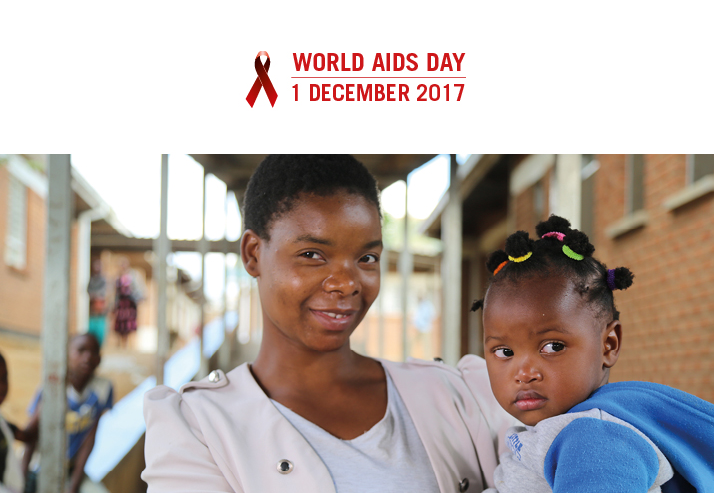 WORLD AIDS DAY
1 DECEMBER 2017