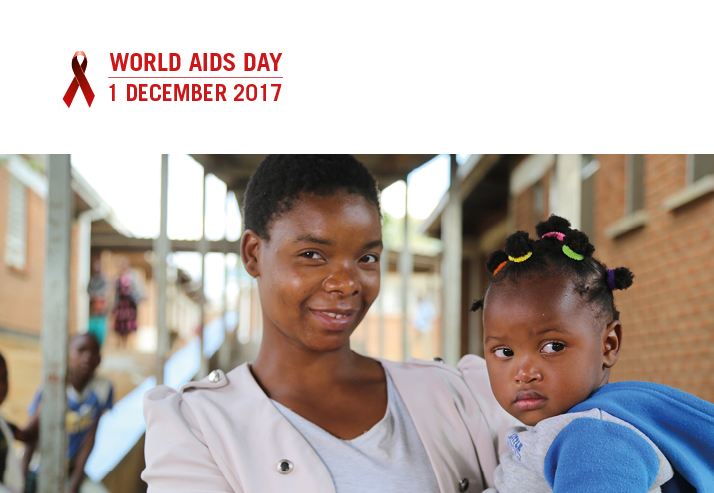 WORLD AIDS DAY
1 DECEMBER 2017