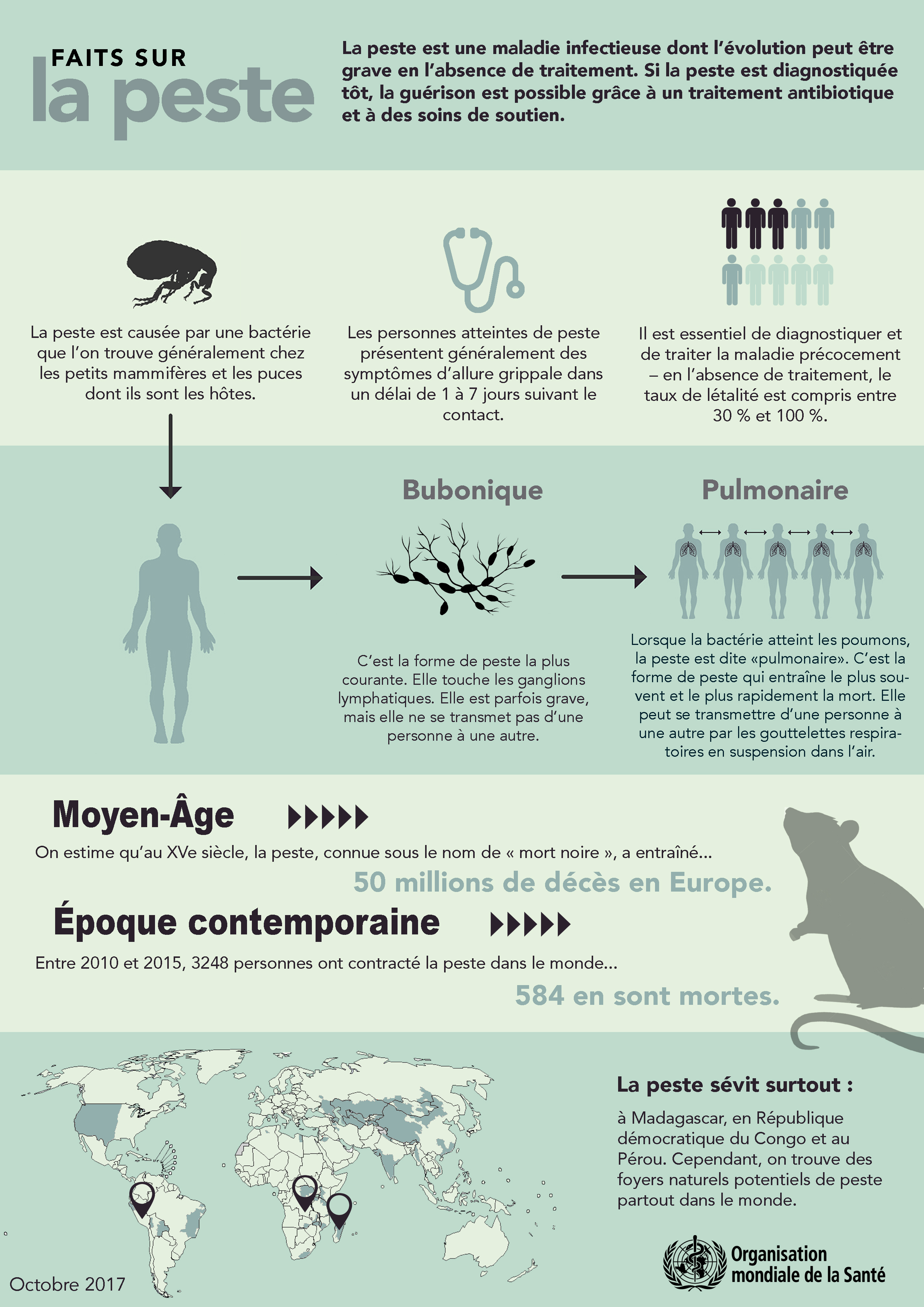 FAITS SUR
la peste

La peste est une maladie infectieuse dont l'évolution peut être grave en l'absence de traitement. Si la peste est diagnostiquée tôt, la guérison est possible grâce à un traitement antibiotique et à des soins de soutien.

La peste est causée par une bactérie que l'on trouve généralement chez les petits mammifères et les puces dont ils sont les hôtes.

Les personnes atteintes de peste présentent généralement des symptômes d'allure grippale dans un délai de 1 à 7 jours suivant le contact.

Il est essentiel de diagnostiquer et de traiter la maladie précocement – en l'absence de traitement, le taux de létalité est compris entre 30 % et 100 %.

Bubonique

C'est la forme de peste la plus courante. Elle touche les ganglions lymphatiques. Elle est parfois grave, mais elle ne se transmet pas d'une personne à une autre.

Pulmonaire

Lorsque la bactérie atteint les poumons, la peste est dite «pulmonaire». C'est la forme de peste qui entraîne le plus souvent et le plus rapidement la mort. Elle peut se transmettre d'une personne à une autre par les gouttelettes respiratoires en suspension dans l'air.

Moyen-Âge

On estime qu'au XVe siècle, la peste, connue sous le nom de « mort noire », a entraîné...

50 millions de décès en Europe.

Époque contemporaine

Entre 2010 et 2015, 3248 personnes ont contracté la peste dans le monde...

584 en sont mortes.

La peste sévit surtout :

à Madagascar, en République démocratique du Congo et au Pérou. Cependant, on trouve des foyers naturels potentiels de peste partout dans le monde.

Octobre 2017

Organisation mondiale de la Santé